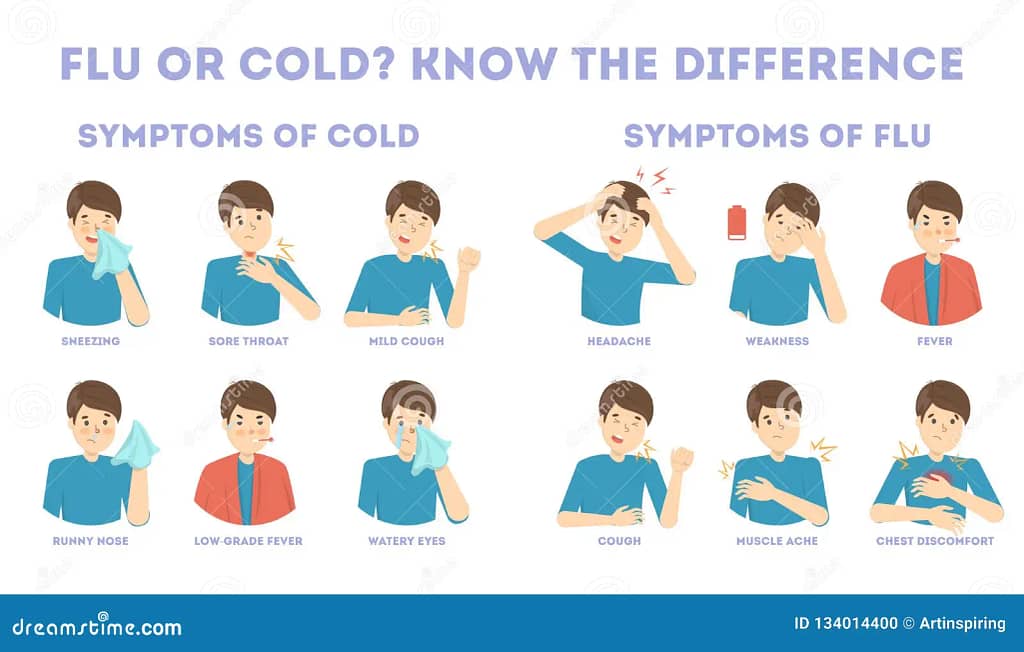 FLU OR COLD? KNOW THE DIFFERENCE

SYMPTOMS OF COLD

SNEEZING

SORE THROAT

MILD COUGH

RUNNY NOSE

LOW-GRADE FEVER

WATERY EYES

SYMPTOMS OF FLU

HEADACHE

WEAKNESS

FEVER

COUGH

MUSCLE ACHE

CHEST DISCOMFORT

dreamstime.com

ID 134014400 © Artinspiring